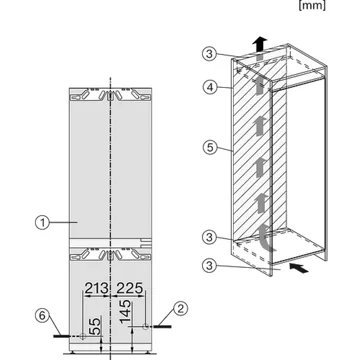 [mm]

3
4
5
3
3

1
213
225
145
55
6
2