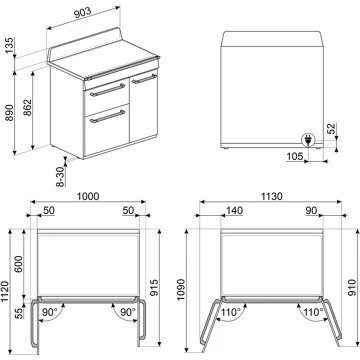 903
135
890
862
8-30
52
105
1000
50
50
1120
600
55
90°
90°
915
1130
140
90
1090
110°
110°
910