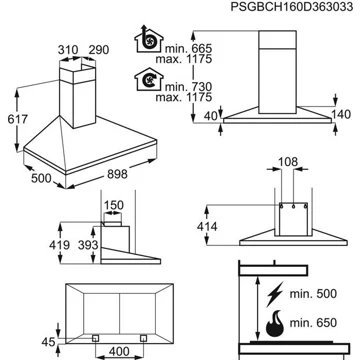 PSGBCH160D363033

310 290

617

500 898

min. 665
max. 1175

min. 730
max. 1175

40 140

150

419 393

108

414

45

400

min. 500

min. 650