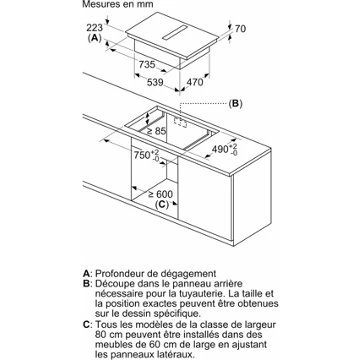 Mesures en mm

223
(A)

70

735

539

470

(B)

≥ 85

$750^{+2}_{-0}$

$490^{+2}_{-0}$

≥ 600
(C)

A: Profondeur de dégagement
B: Découpe dans le panneau arrière nécessaire pour la tuyauterie. La taille et la position exactes peuvent être obtenues sur le dessin spécifique.
C: Tous les modèles de la classe de largeur 80 cm peuvent être installés dans des meubles de 60 cm de large en ajustant les panneaux latéraux.