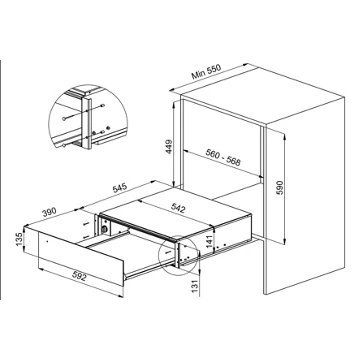 Min 550

449

560 - 568

590

545

542

390

135

141

592

131