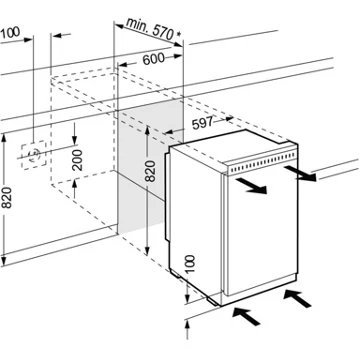 100
min. 570 *
600
597
200
820
820
100